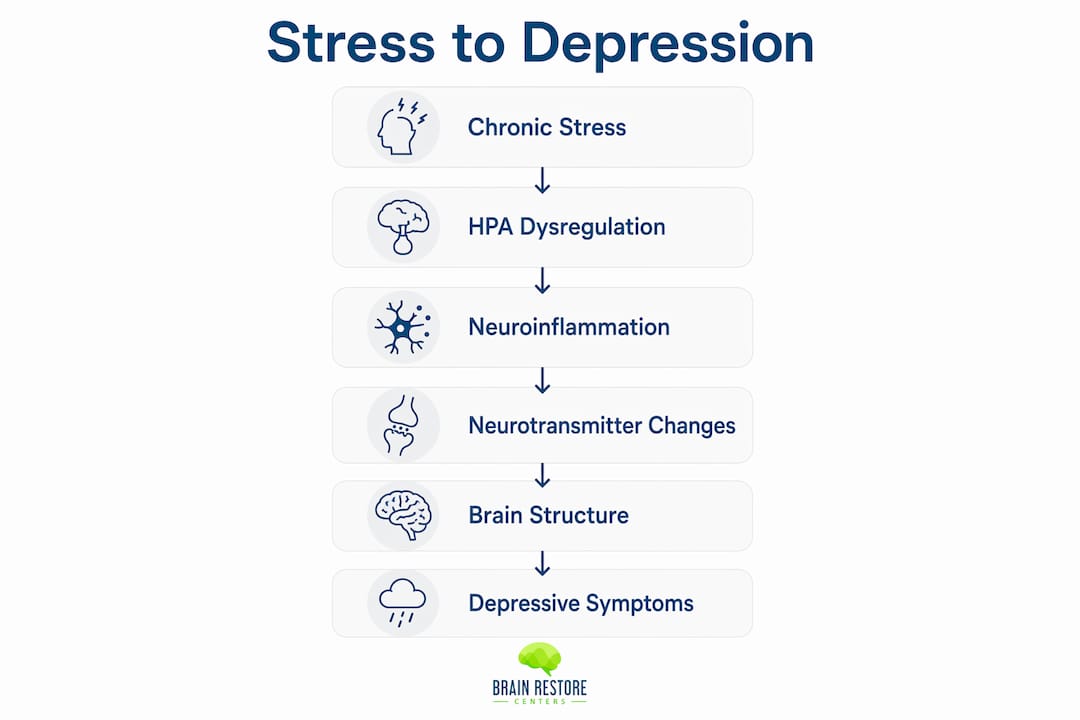 Stress to Depression

Chronic Stress

HPA Dysregulation

Neuroinflammation

Neurotransmitter Changes

Brain Structure

Depressive Symptoms

BRAIN RESTORE
CENTERS